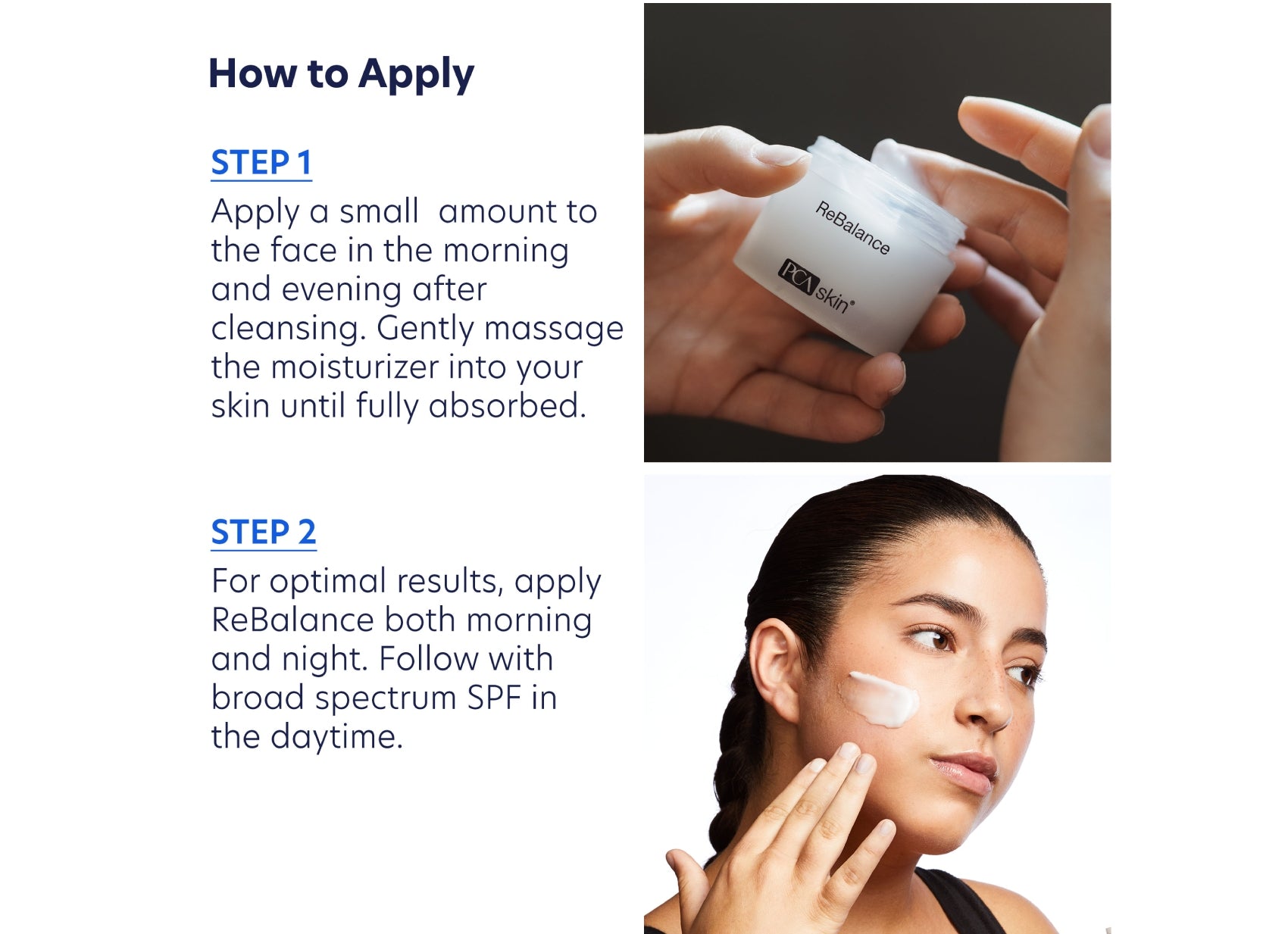 How to Apply

STEP 1

Apply a small  amount to the face in the morning and evening after cleansing. Gently massage the moisturizer into your skin until fully absorbed.

ReBalance

PCA skin®

STEP 2

For optimal results, apply ReBalance both morning and night. Follow with broad spectrum SPF in the daytime.