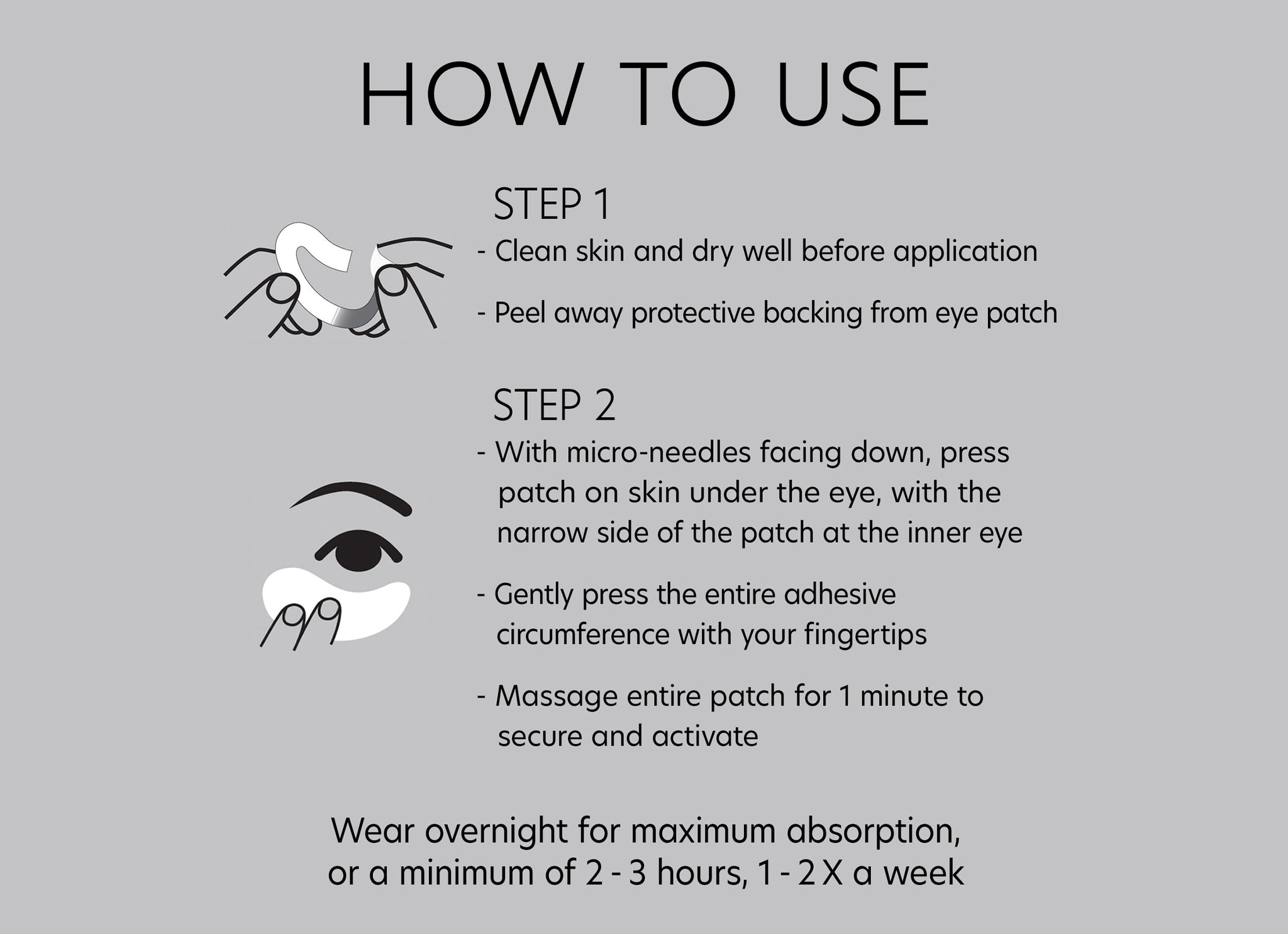 HOW TO USE

STEP 1

- Clean skin and dry well before application

- Peel away protective backing from eye patch

STEP 2

- With micro-needles facing down, press patch on skin under the eye, with the narrow side of the patch at the inner eye

- Gently press the entire adhesive circumference with your fingertips

- Massage entire patch for 1 minute to secure and activate

Wear overnight for maximum absorption, or a minimum of 2 - 3 hours, 1 - 2 X a week